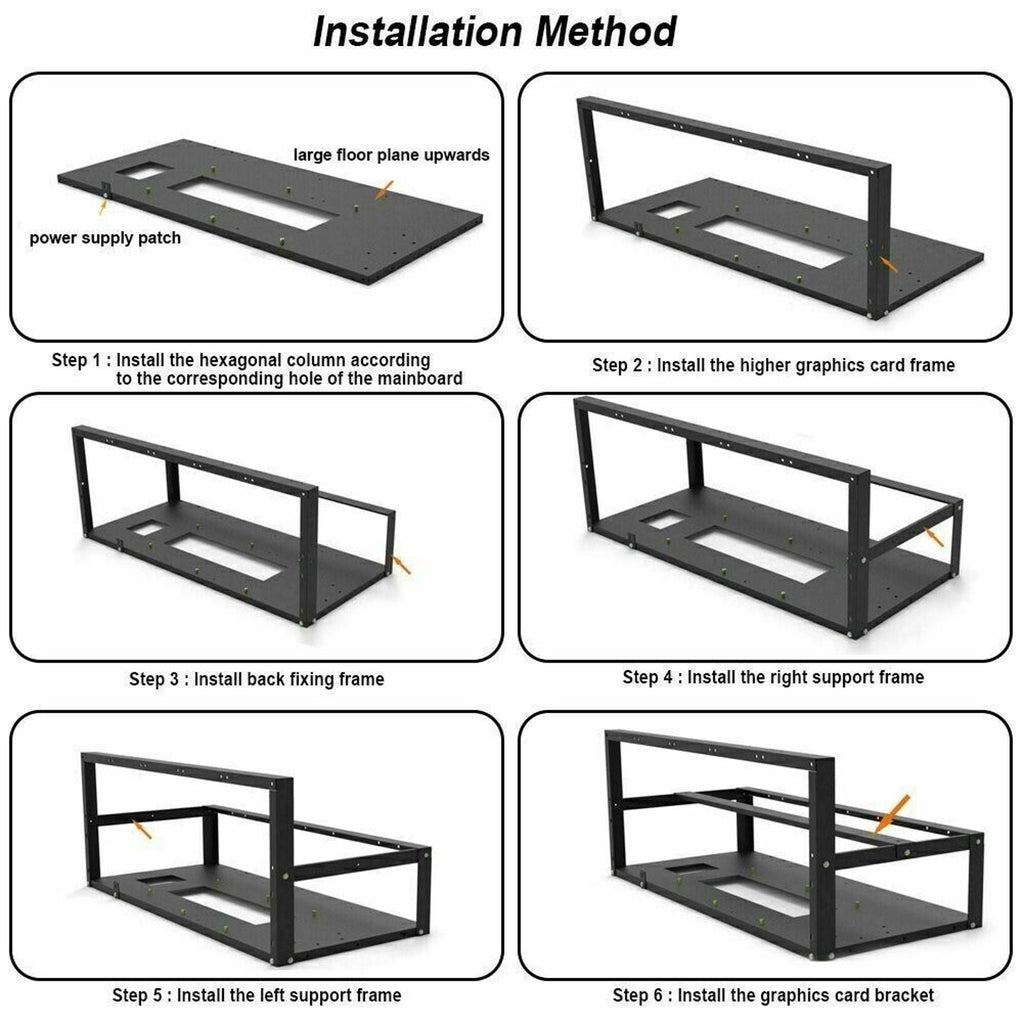 Installation Method

large floor plane upwards

power supply patch

Step 1 : Install the hexagonal column according to the corresponding hole of the mainboard

Step 2 : Install the higher graphics card frame

Step 3 : Install back fixing frame

Step 4 : Install the right support frame

Step 5 : Install the left support frame

Step 6 : Install the graphics card bracket