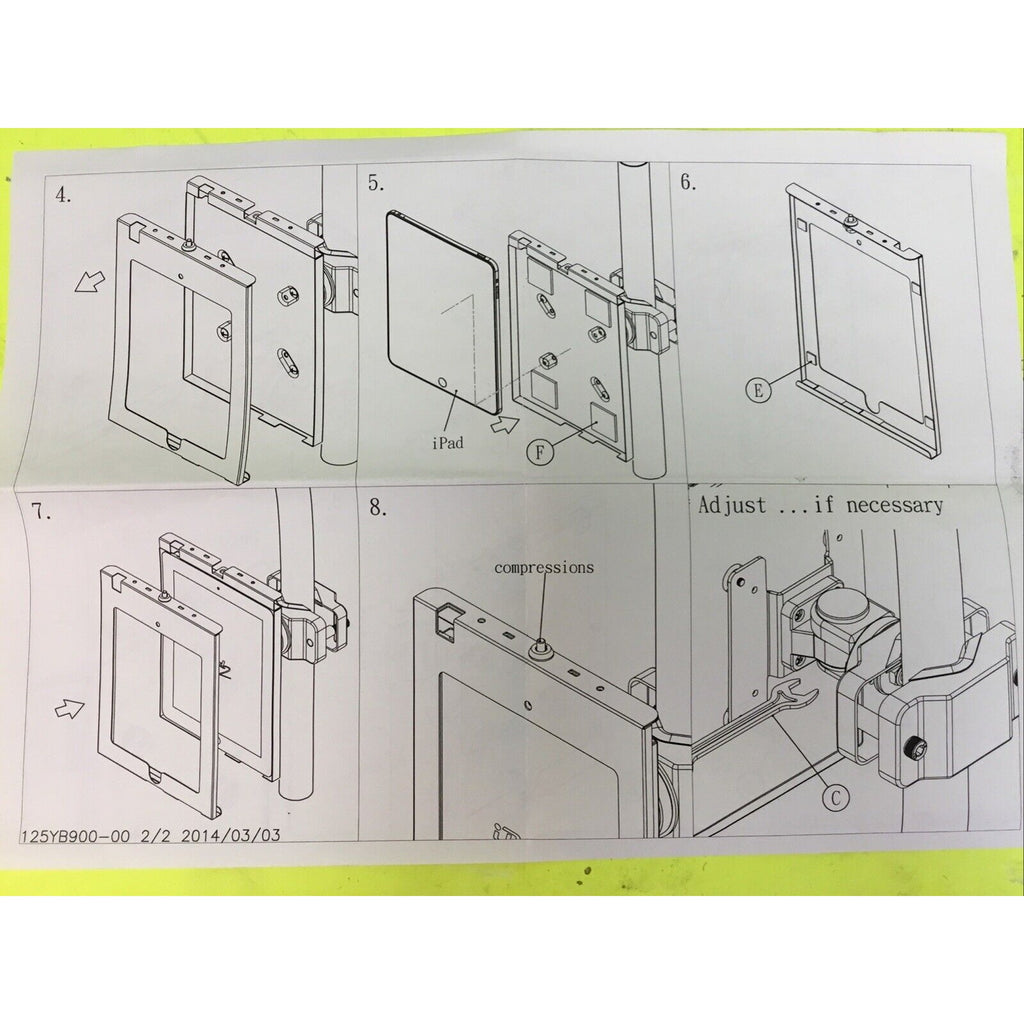 4.

5.

iPad

F

6.

E

7.

8.

compressions

Adjust ...if necessary

C

125YB900-00 2/2 2014/03/03